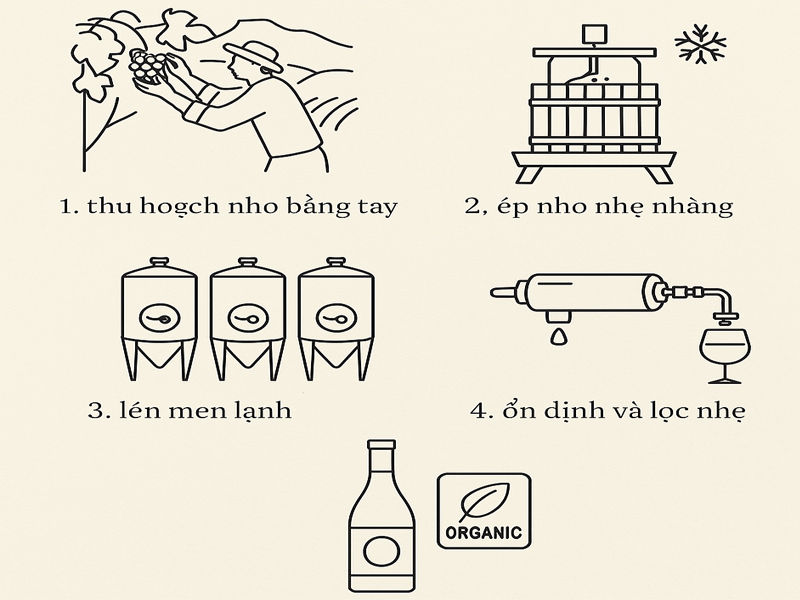 1. thu hoạch nho bằng tay

2, ép nho nhẹ nhàng

3. lén men lạnh

4. ổn dịnh và lọc nhẹ

ORGANIC